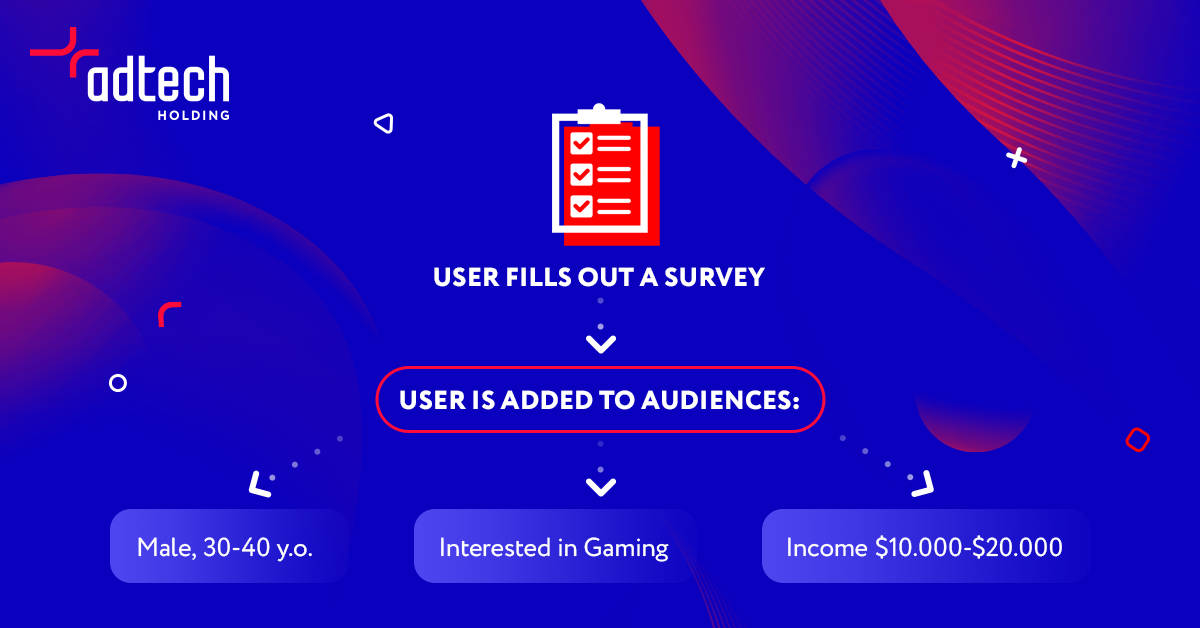 adtech
HOLDING

USER FILLS OUT A SURVEY

USER IS ADDED TO AUDIENCES:

Male, 30-40 y.o.

Interested in Gaming

Income \$10.000-\$20.000