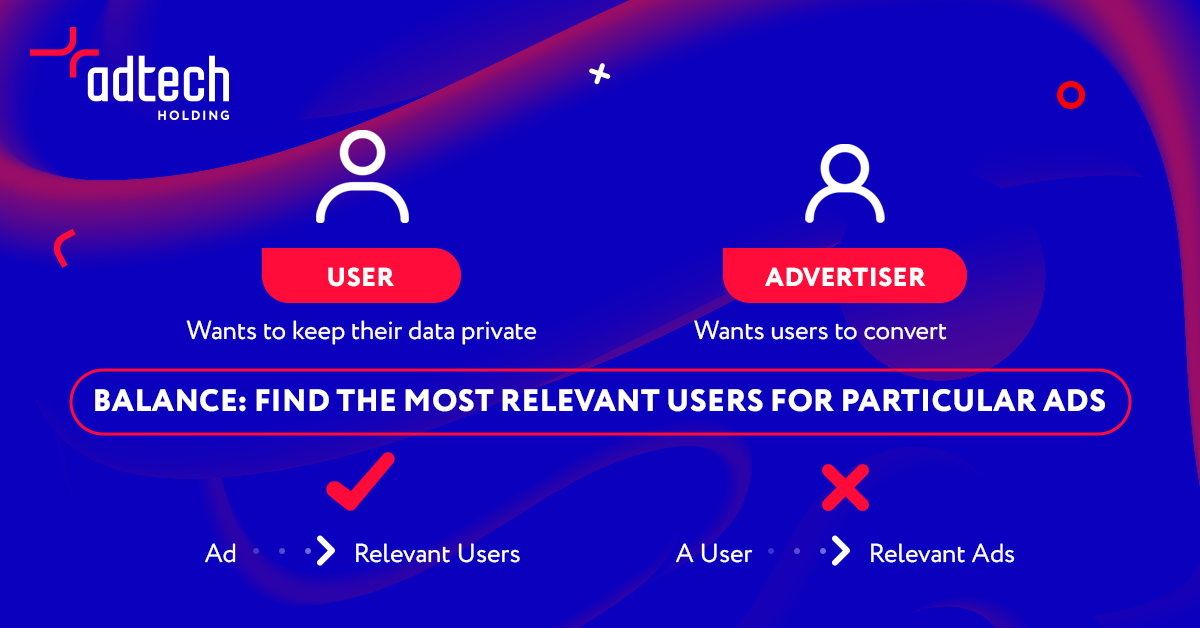 adtech
HOLDING

USER
Wants to keep their data private

ADVERTISER
Wants users to convert

BALANCE: FIND THE MOST RELEVANT USERS FOR PARTICULAR ADS

Ad Relevant Users

A User Relevant Ads