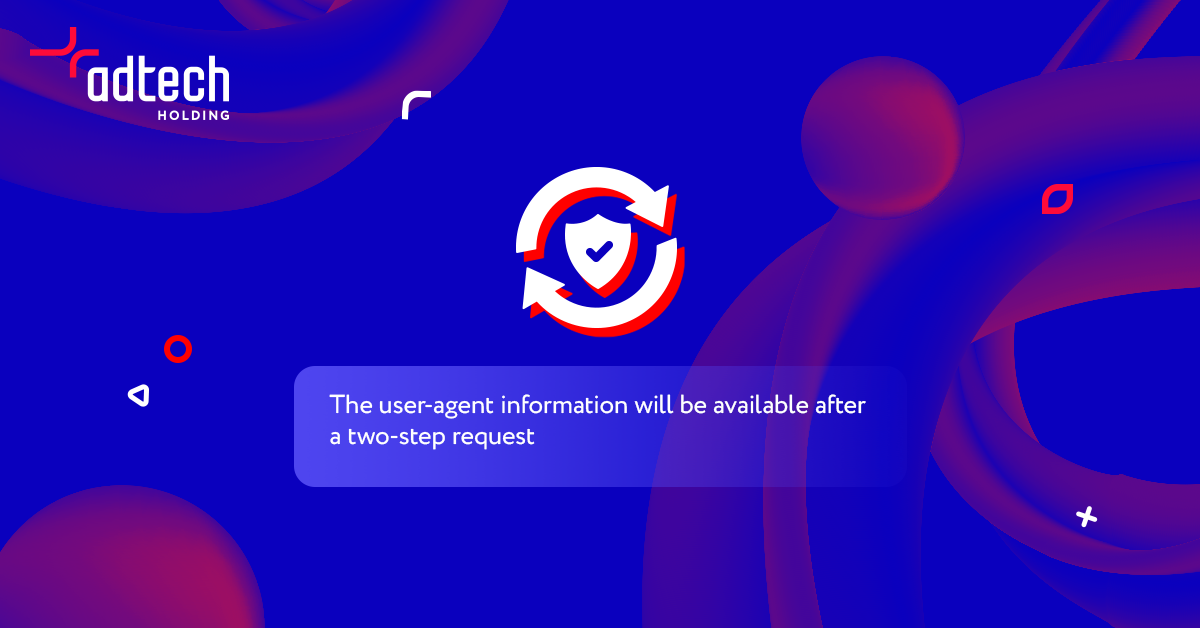 adtech
HOLDING

The user-agent information will be available after a two-step request